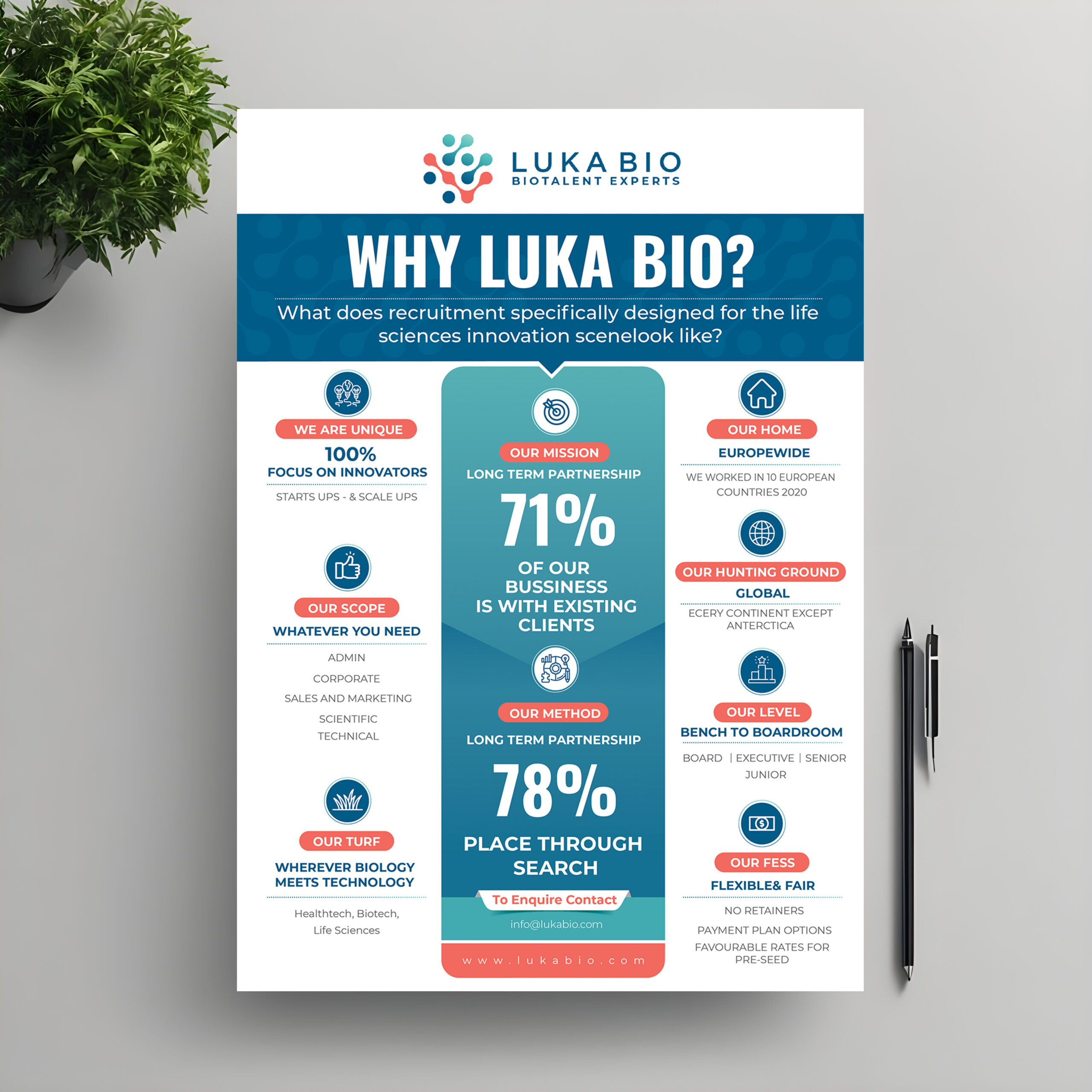 LUKA BIO
BIOTALENT EXPERTS

WHY LUKA BIO?

What does recruitment specifically designed for the life sciences innovation scenelook like?

WE ARE UNIQUE
100%
FOCUS ON INNOVATORS
STARTS UPS - & SCALE UPS

OUR SCOPE
WHATEVER YOU NEED
ADMIN
CORPORATE
SALES AND MARKETING
SCIENTIFIC
TECHNICAL

OUR TURF
WHEREVER BIOLOGY MEETS TECHNOLOGY
Healthtech, Biotech, Life Sciences

OUR MISSION
LONG TERM PARTNERSHIP
71%
OF OUR BUSSINESS IS WITH EXISTING CLIENTS

OUR METHOD
LONG TERM PARTNERSHIP
78%
PLACE THROUGH SEARCH

To Enquire Contact
info@lukabio.com

www.lukabio.com

OUR HOME
EUROPEWIDE
WE WORKED IN 10 EUROPEAN COUNTRIES 2020

OUR HUNTING GROUND
GLOBAL
ECERY CONTINENT EXCEPT ANTERCTICA

OUR LEVEL
BENCH TO BOARDROOM
BOARD | EXECUTIVE | SENIOR
JUNIOR

OUR FESS
FLEXIBLE& FAIR
NO RETAINERS
PAYMENT PLAN OPTIONS
FAVOURABLE RATES FOR PRE-SEED